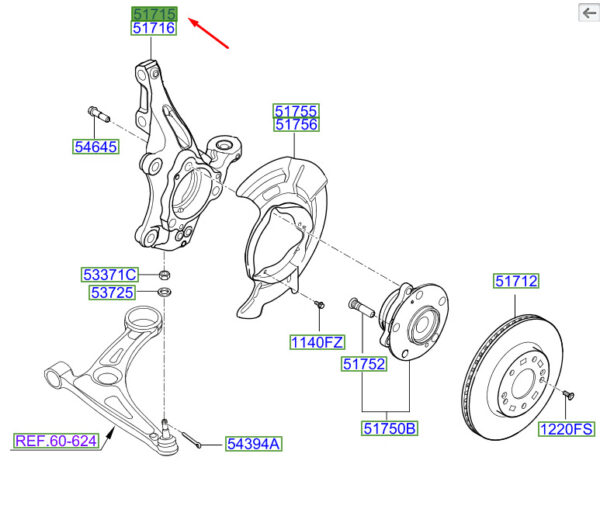 51715
51716
54645
51755
51756
53371C
53725
1140FZ
51712
51752
51750B
1220FS
REF.60-624
54394A