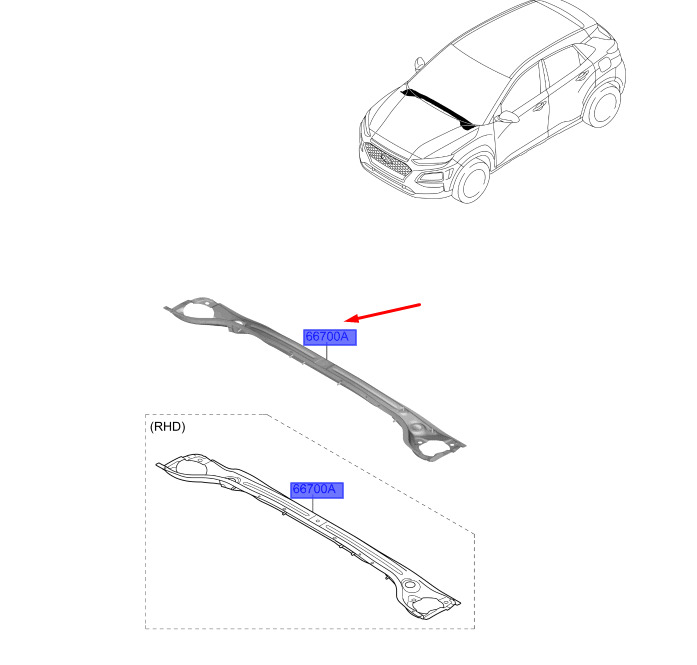 66700A

(RHD)

66700A