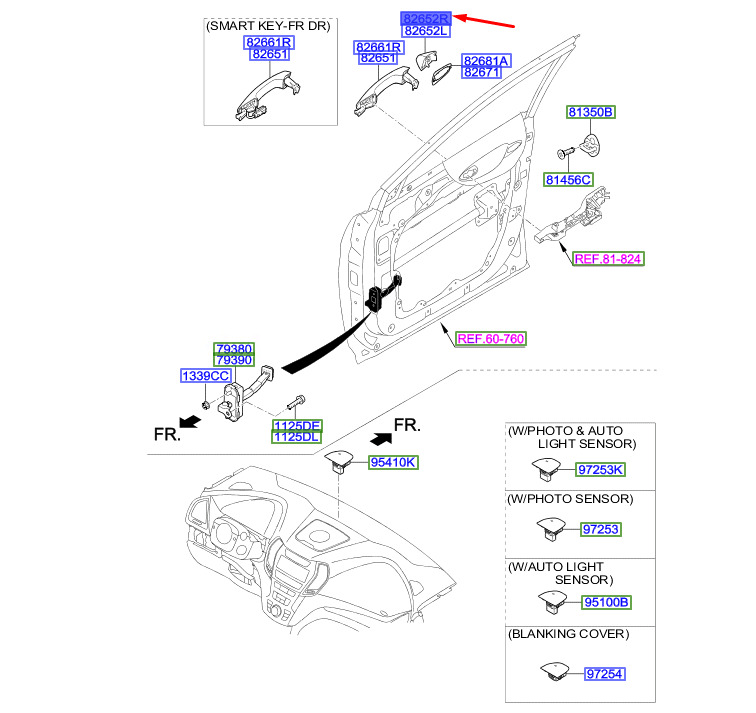 (SMART KEY-FR DR)
82661R
82651

82652R
82652L

82661R
82651

82681A
82671

81350B

81456C

REF.81-824

REF.60-760

79380
79390

1339CC

1125DE
1125DL

FR.

FR.

95410K

(W/PHOTO & AUTO LIGHT SENSOR)
97253K

(W/PHOTO SENSOR)
97253

(W/AUTO LIGHT SENSOR)
95100B

(BLANKING COVER)
97254