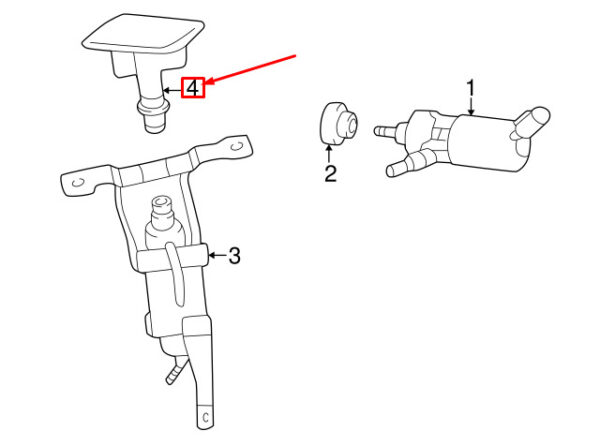 4
1
2
3