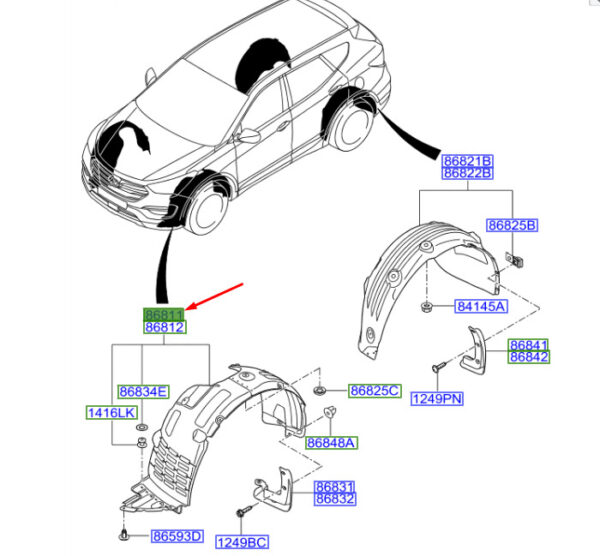 86821B
86822B
86825B
84145A
86841
86842
1249PN
86811
86812
86834E
1416LK
86825C
86848A
86831
86832
86593D
1249BC