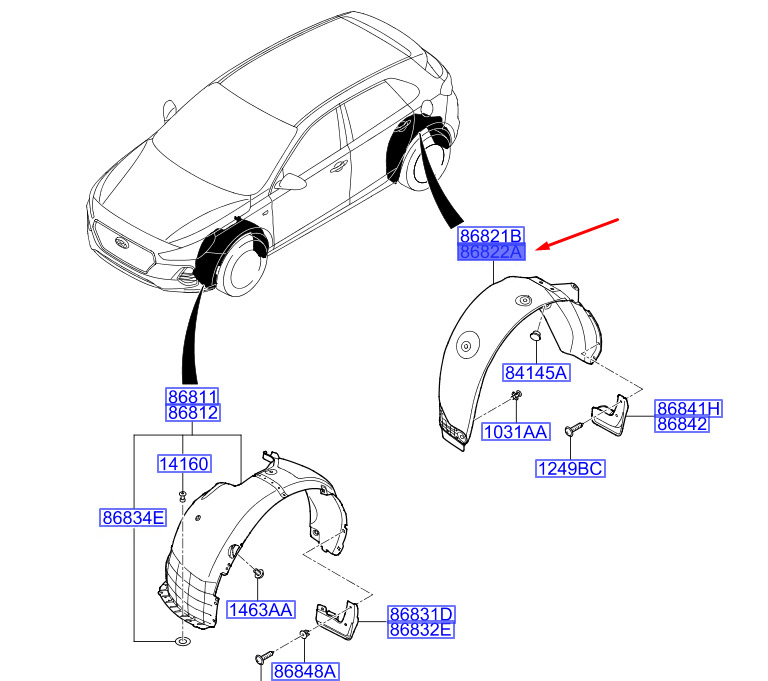 86821B
86822A

84145A

1031AA

86841H
86842

1249BC

86811
86812

14160

86834E

1463AA

86831D
86832E

86848A