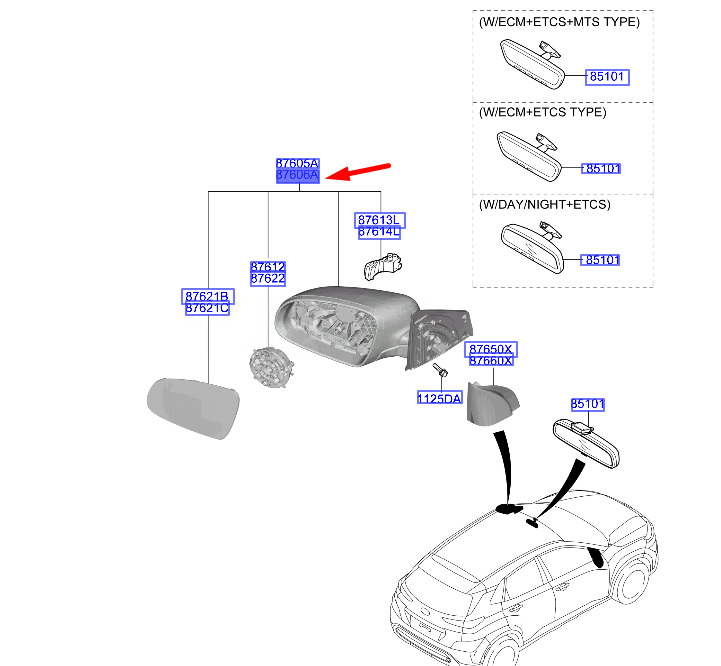 (W/ECM+ETCS+MTS TYPE)
85101

(W/ECM+ETCS TYPE)
85101

(W/DAY/NIGHT+ETCS)
85101

87605A
87606A

87613L
87614L

87612
87622

87621B
87621C

87650X
87660X

1125DA

85101