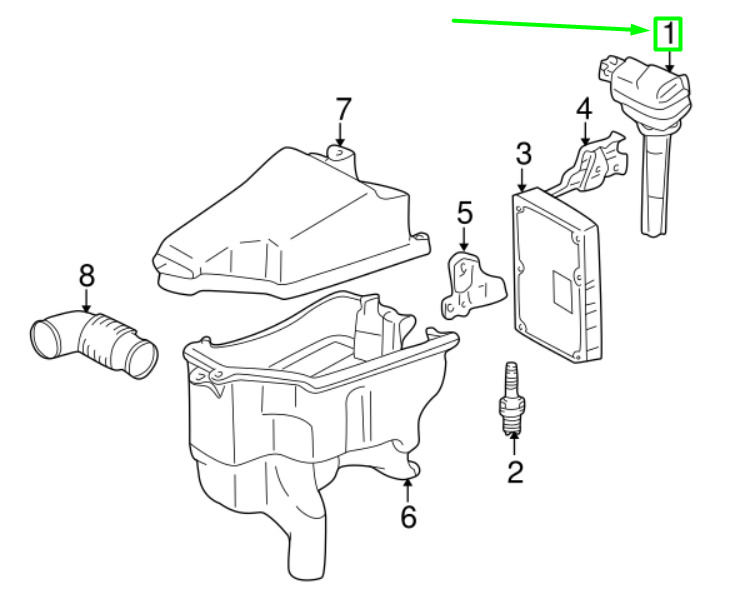 1
7
4
3
5
8
2
6