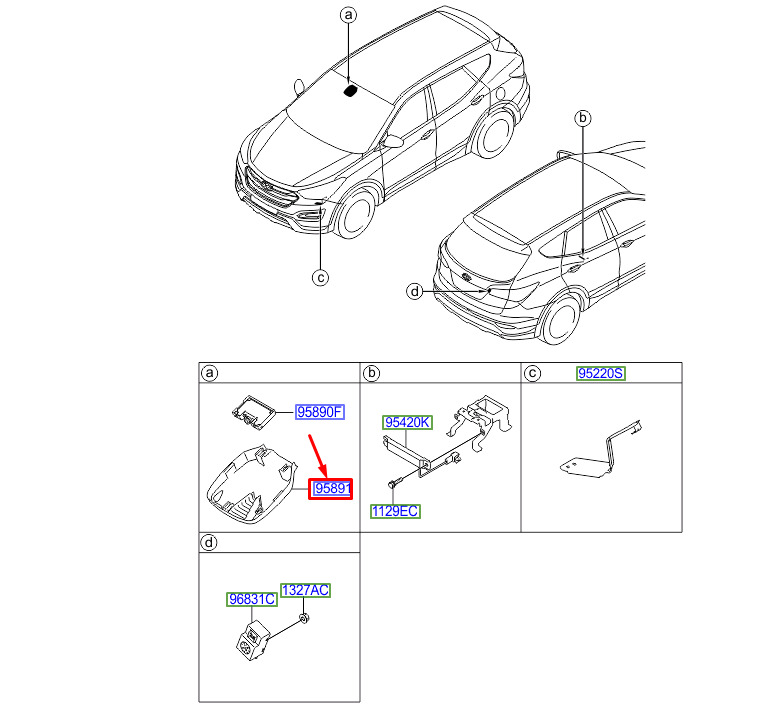 a
b
c
d

a
95890F
95891

b
95420K
1129EC

c
95220S

d
96831C
1327AC