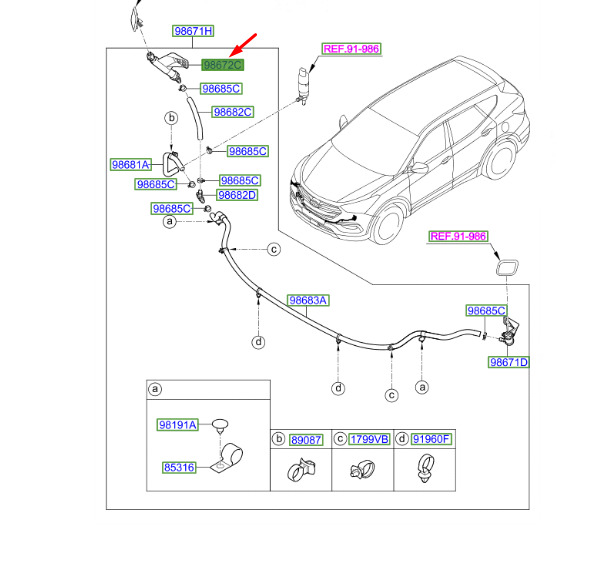 98671H
98672C
REF.91-986
98685C
98682C
b
98685C
98681A
98685C
98685C
98682D
98685C
a
c
REF.91-986
98683A
98685C
d
98671D
d
c
a
a
98191A
85316
b 89087
c 1799VB
d 91960F