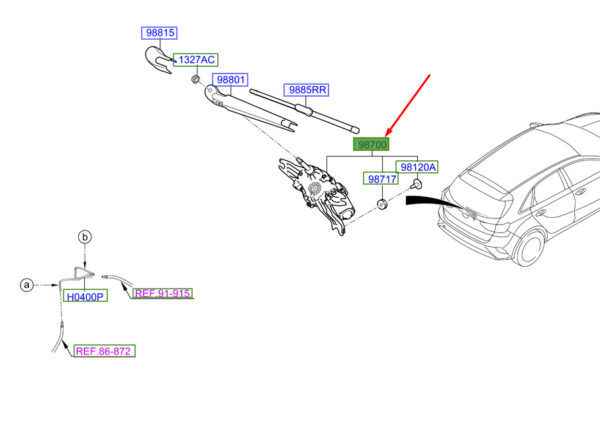 98815
1327AC
98801
9885RR
98700
98120A
98717
b
a
H0400P
REF.91-915
REF.86-872